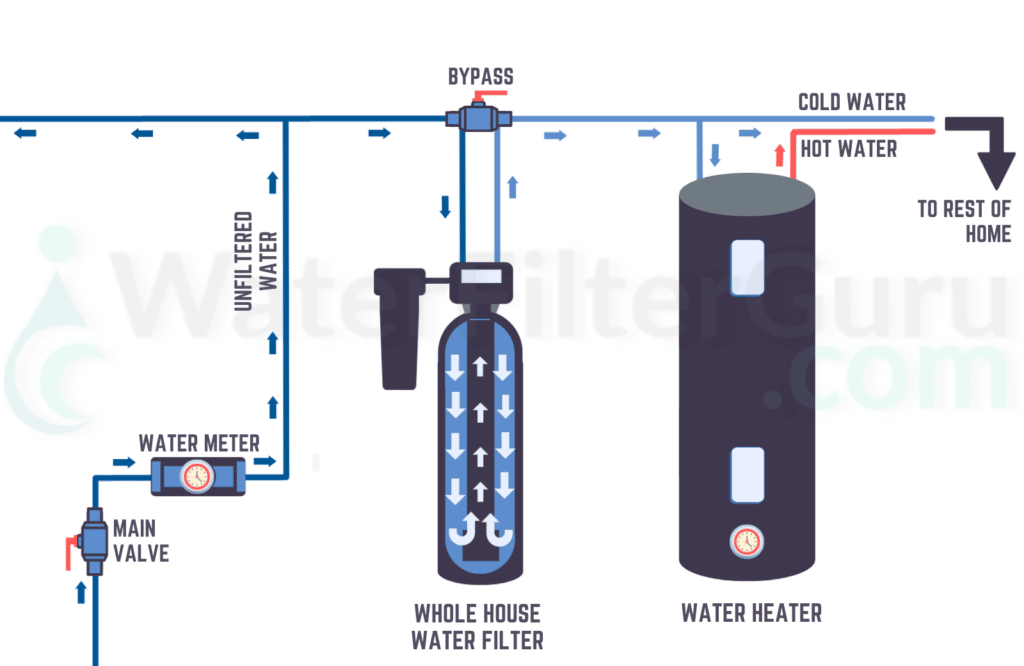 BYPASS

COLD WATER

HOT WATER

TO REST OF HOME

UNFILTERED WATER

WaterFilterGuru.com

WATER METER

MAIN VALVE

WHOLE HOUSE WATER FILTER

WATER HEATER